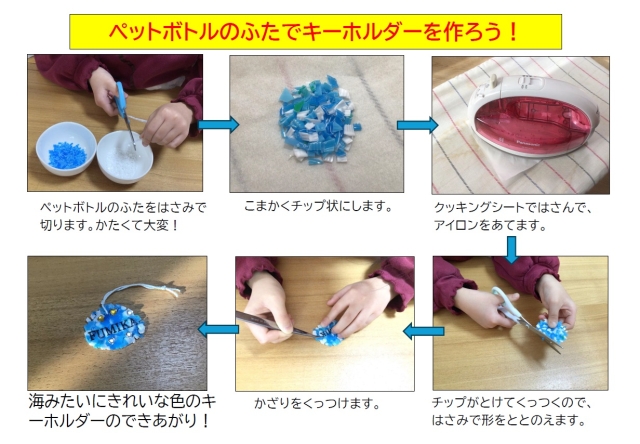 ペットボトルのふたでキーホルダーを作ろう！

ペットボトルのふたをはさみで切ります。かたくて大変！

こまかくチップ状にします。

Panasonic

クッキングシートではさんで、アイロンをあてます。

チップがとけてくっつくので、はさみで形をととのえます。

かざりをくっつけます。

FUMIKA

海みたいにきれいな色のキーホルダーのできあがり！