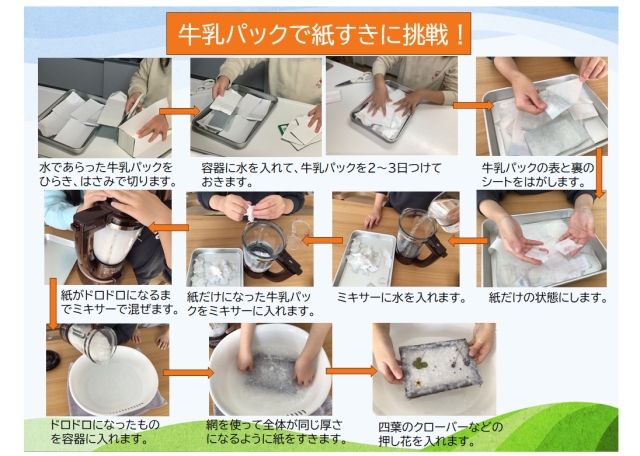 牛乳パックで紙すきに挑戦！

水であらった牛乳パックをひらき、はさみで切ります。

容器に水を入れて、牛乳パックを2～3日つけておきます。

牛乳パックの表と裏のシートをはがします。

紙だけの状態にします。

ミキサーに水を入れます。

紙だけになった牛乳パックをミキサーに入れます。

紙がドロドロになるまでミキサーで混ぜます。

ドロドロになったものを容器に入れます。

網を使って全体が同じ厚さになるように紙をすきます。

四葉のクローバーなどの押し花を入れます。